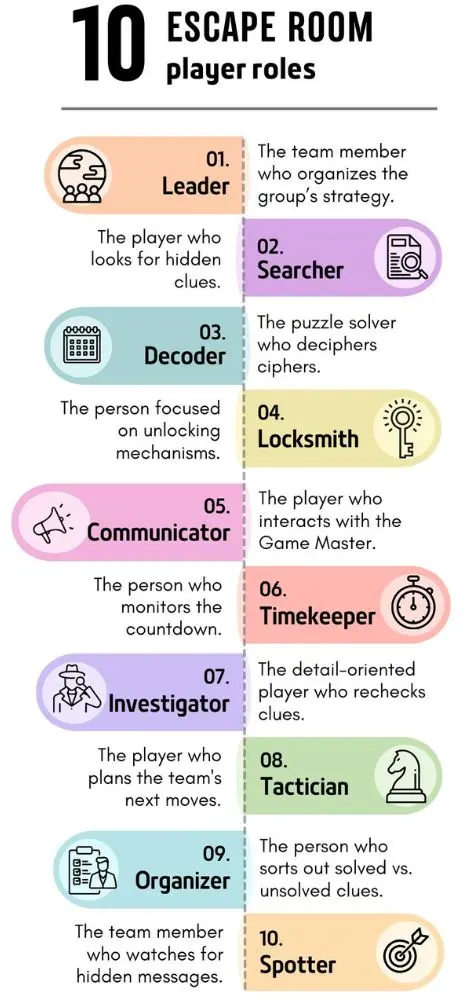 10 ESCAPE ROOM player roles

01. Leader
The team member who organizes the group's strategy.

The player who looks for hidden clues.
02. Searcher

03. Decoder
The puzzle solver who deciphers ciphers.

The person focused on unlocking mechanisms.
04. Locksmith

05. Communicator
The player who interacts with the Game Master.

The person who monitors the countdown.
06. Timekeeper

07. Investigator
The detail-oriented player who rechecks clues.

The player who plans the team's next moves.
08. Tactician

09. Organizer
The person who sorts out solved vs. unsolved clues.

The team member who watches for hidden messages.
10. Spotter